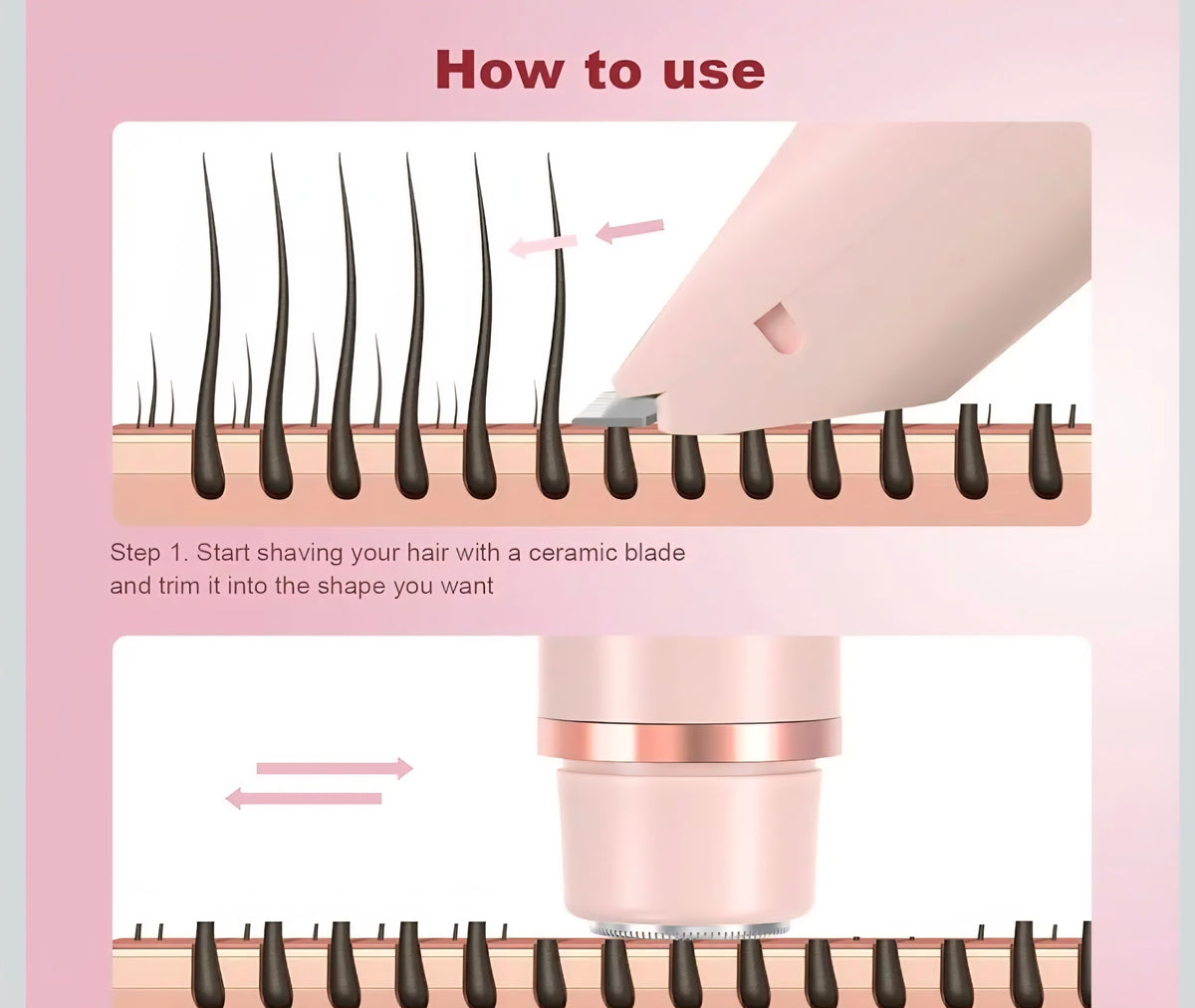 How to use

Step 1. Start shaving your hair with a ceramic blade and trim it into the shape you want