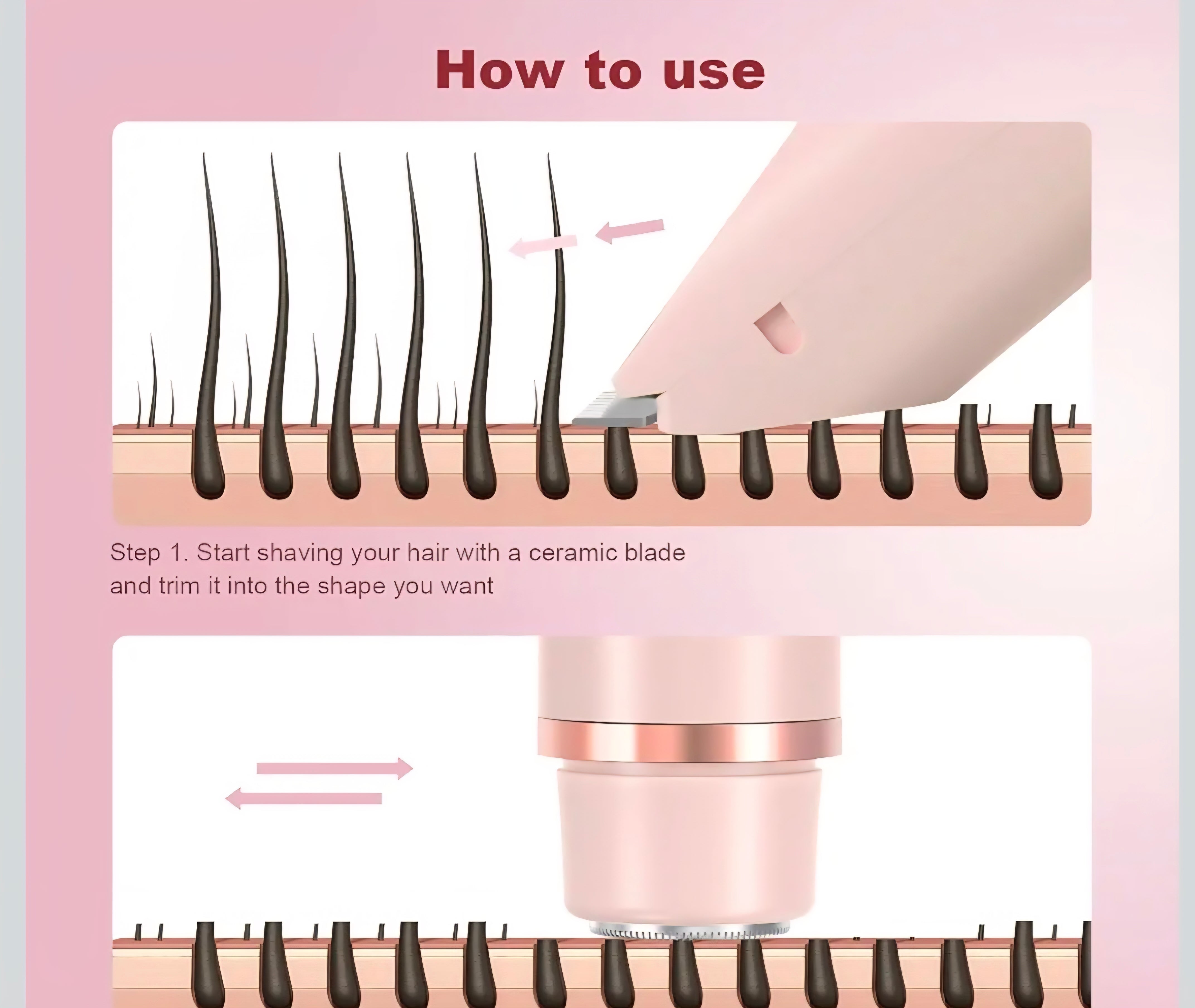 How to use

Step 1. Start shaving your hair with a ceramic blade and trim it into the shape you want