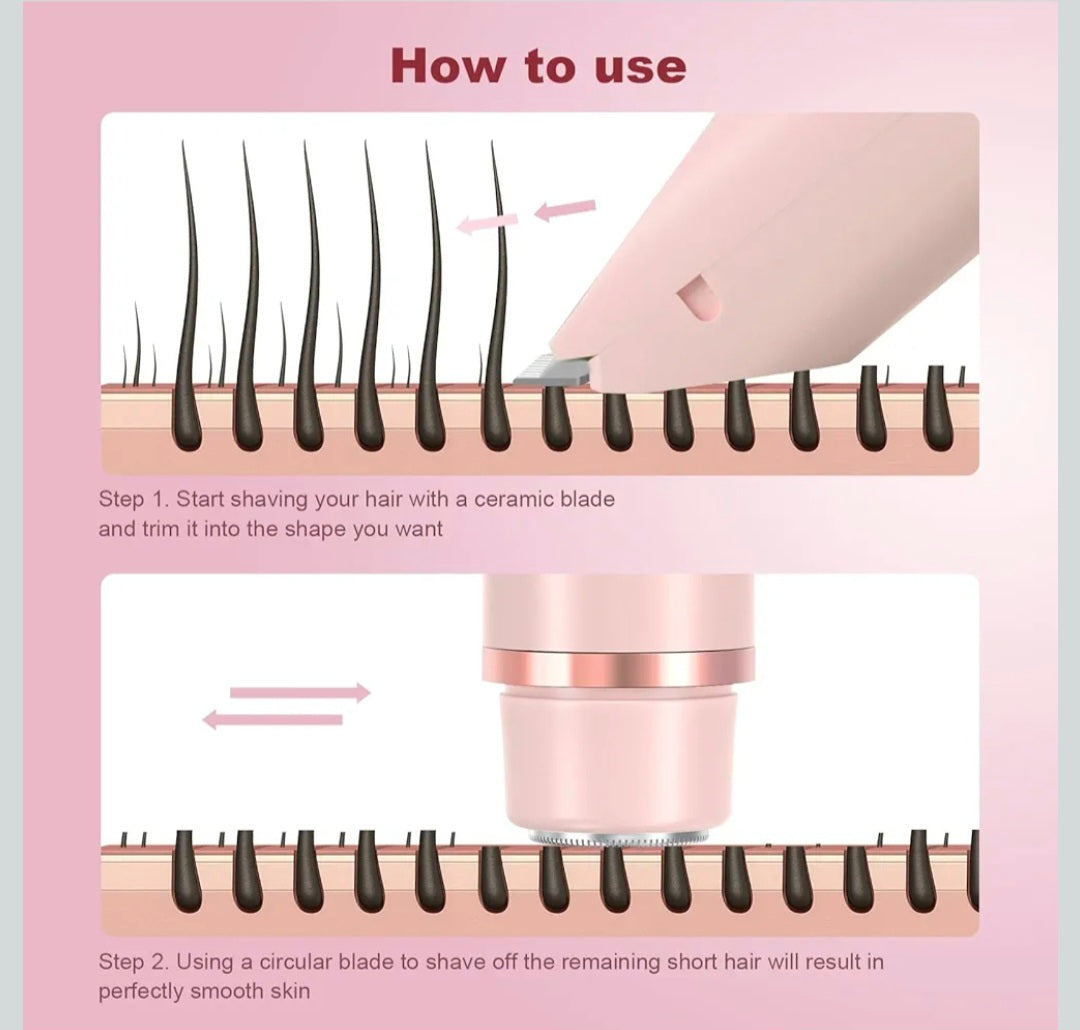 How to use

Step 1. Start shaving your hair with a ceramic blade and trim it into the shape you want

Step 2. Using a circular blade to shave off the remaining short hair will result in perfectly smooth skin